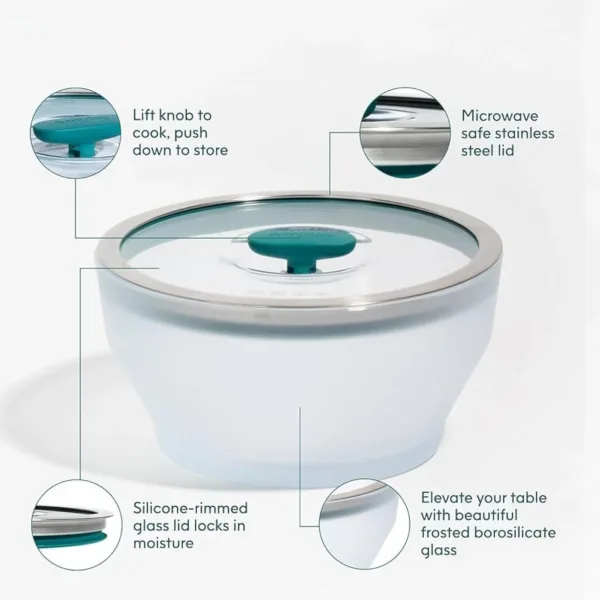 Lift knob to cook, push down to store

Microwave safe stainless steel lid

Silicone-rimmed glass lid locks in moisture

Elevate your table with beautiful frosted borosilicate glass